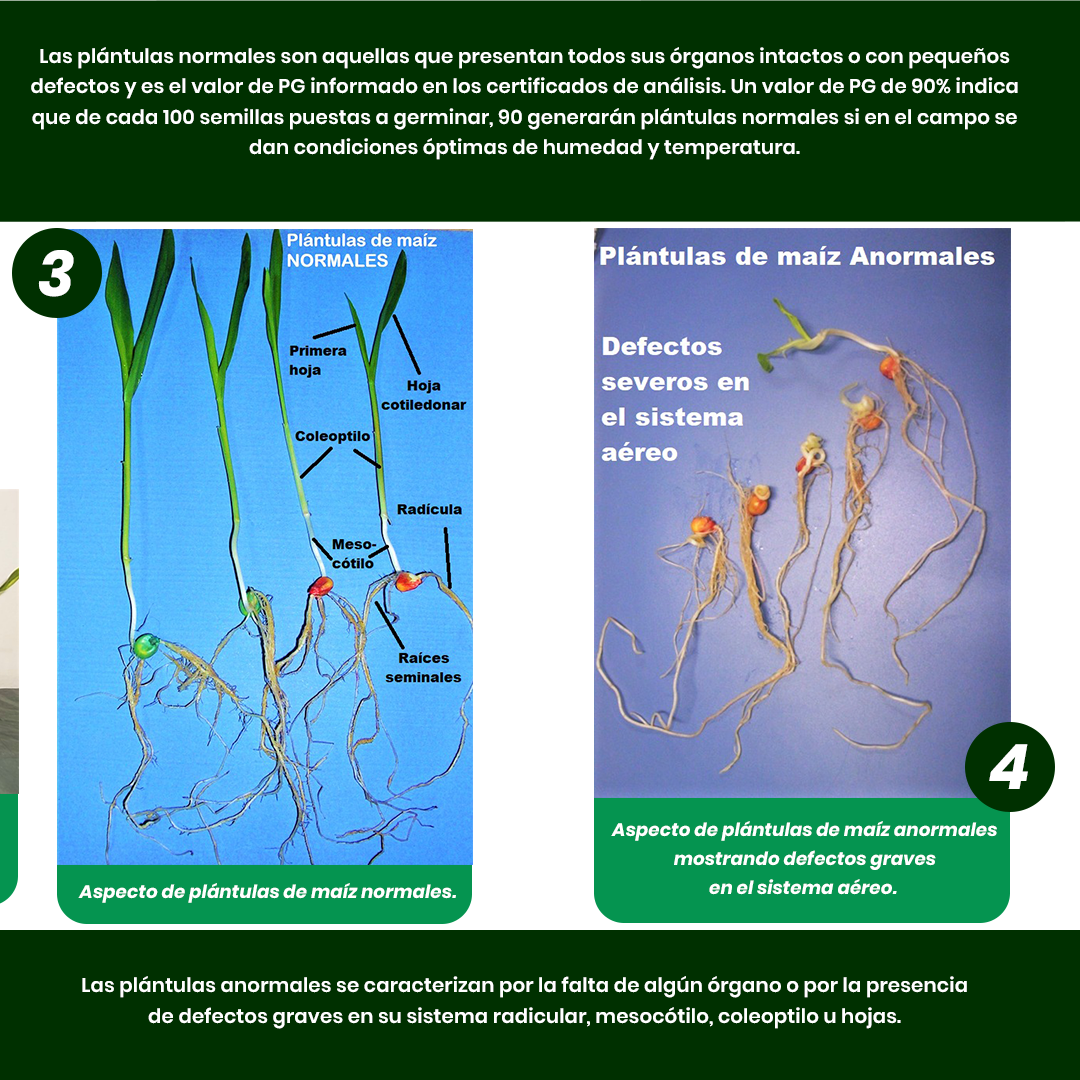 Las plántulas normales son aquellas que presentan todos sus órganos intactos o con pequeños defectos y es el valor de PG informado en los certificados de análisis. Un valor de PG de 90% indica que de cada 100 semillas puestas a germinar, 90 generarán plántulas normales si en el campo se dan condiciones óptimas de humedad y temperatura.

3

Plántulas de maíz NORMALES

Primera hoja

Hoja cotiledonar

Coleoptilo

Radícula

Meso-cótilo

Raíces seminales

Aspecto de plántulas de maíz normales.

Plántulas de maíz Anormales

Defectos severos en el sistema aéreo

4

Aspecto de plántulas de maíz anormales mostrando defectos graves en el sistema aéreo.

Las plántulas anormales se caracterizan por la falta de algún órgano o por la presencia de defectos graves en su sistema radicular, mesocótilo, coleoptilo u hojas.